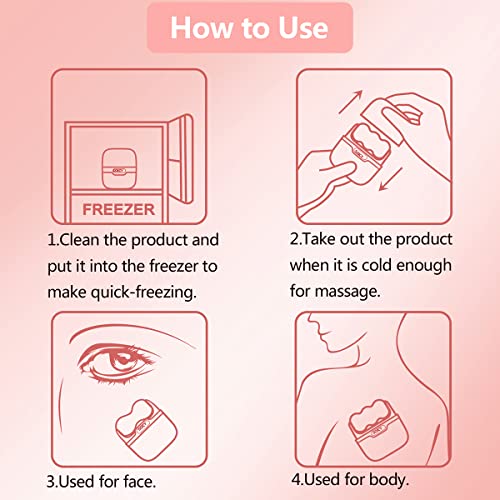 How to Use

FREEZER

1.Clean the product and put it into the freezer to make quick-freezing.

2.Take out the product when it is cold enough for massage.

3.Used for face.

4.Used for body.