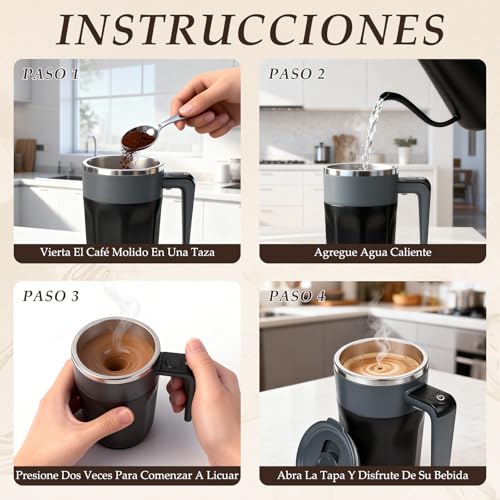 INSTRUCCIONES

PASO 1

Vierta El Café Molido En Una Taza

PASO 2

Agregue Agua Caliente

PASO 3

Presione Dos Veces Para Comenzar A Licuar

PASO 4

Abra La Tapa Y Disfrute De Su Bebida