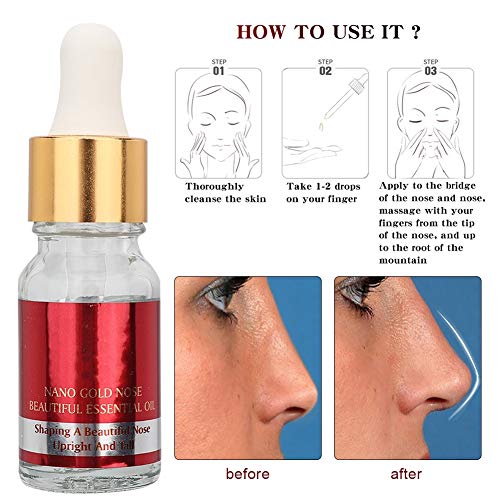 HOW TO USE IT ?

STEP 01

Thoroughly cleanse the skin

STEP 02

Take 1-2 drops on your finger

STEP 03

Apply to the bridge of the nose and nose, massage with your fingers from the tip of the nose, and up to the root of the mountain

NANO GOLD NOSE BEAUTIFUL ESSENTIAL OIL

Shaping A Beautiful Nose Upright And Tall

before

after