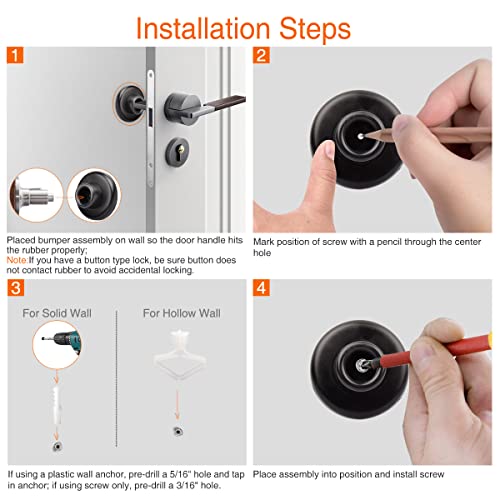 Installation Steps

1

Placed bumper assembly on wall so the door handle hits the rubber properly;
Note:If you have a button type lock, be sure button does not contact rubber to avoid accidental locking.

2

Mark position of screw with a pencil through the center hole

3

For Solid Wall

For Hollow Wall

If using a plastic wall anchor, pre-drill a 5/16" hole and tap in anchor; if using screw only, pre-drill a 3/16" hole.

4

Place assembly into position and install screw