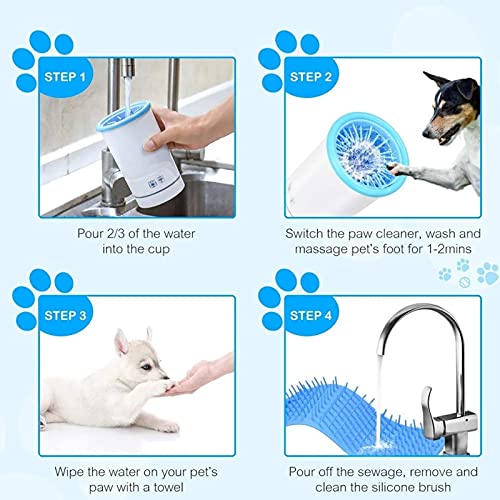 STEP 1

Pour 2/3 of the water into the cup

STEP 2

Switch the paw cleaner, wash and massage pet's foot for 1-2mins

STEP 3

Wipe the water on your pet's paw with a towel

STEP 4

Pour off the sewage, remove and clean the silicone brush