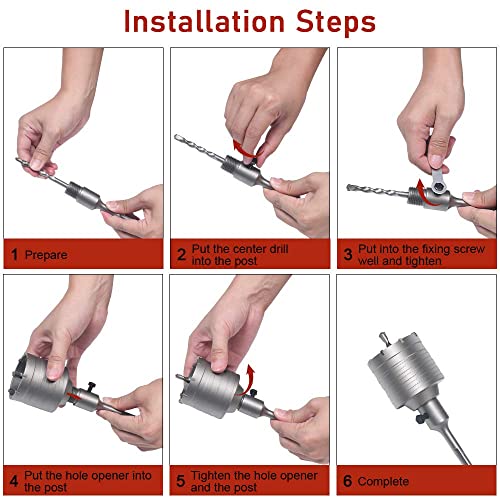 Installation Steps

1 Prepare

2 Put the center drill into the post

3 Put into the fixing screw well and tighten

4 Put the hole opener into the post

5 Tighten the hole opener and the post

6 Complete