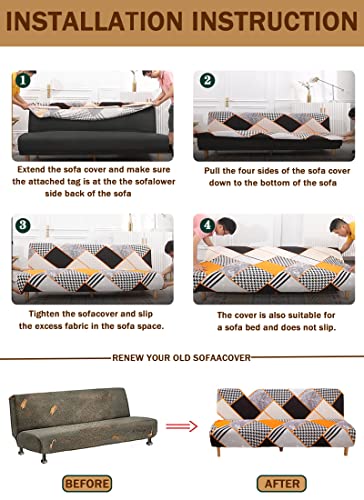 INSTALLATION INSTRUCTION

1

Extend the sofa cover and make sure the attached tag is at the the sofalower side back of the sofa

2

Pull the four sides of the sofa cover down to the bottom of the sofa

3

Tighten the sofacover and slip the excess fabric in the sofa space.

4

The cover is also suitable for a sofa bed and does not slip.

RENEW YOUR OLD SOFAACOVER

BEFORE

AFTER