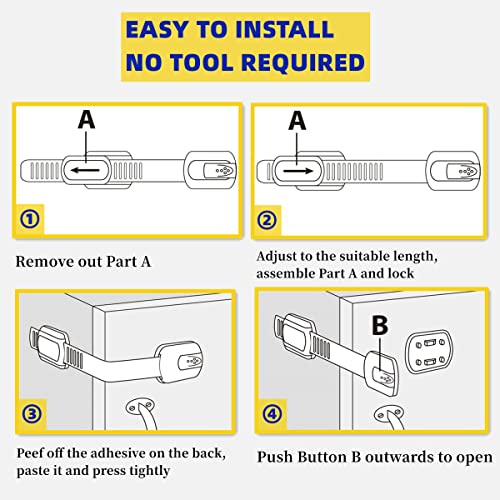 EASY TO INSTALL
NO TOOL REQUIRED

A

①

Remove out Part A

A

②

Adjust to the suitable length, assemble Part A and lock

③

Peef off the adhesive on the back, paste it and press tightly

B

④

Push Button B outwards to open