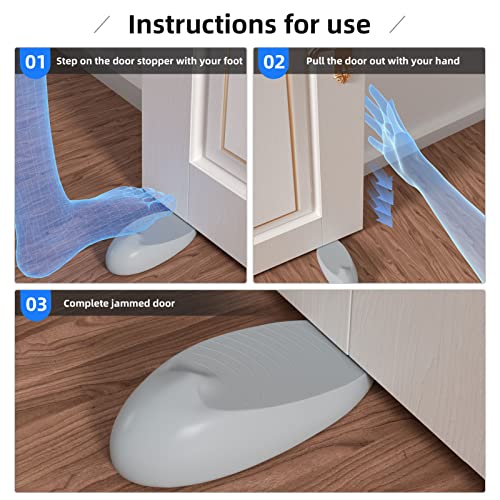 Instructions for use

01 Step on the door stopper with your foot

02 Pull the door out with your hand

03 Complete jammed door