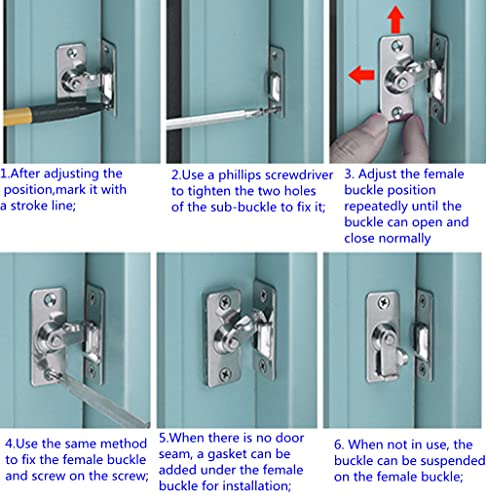 1.After adjusting the position,mark it with a stroke line;

2.Use a phillips screwdriver to tighten the two holes of the sub-buckle to fix it;

3. Adjust the female buckle position repeatedly until the buckle can open and close normally

4.Use the same method to fix the female buckle and screw on the screw;

5.When there is no door seam, a gasket can be added under the female buckle for installation;

6. When not in use, the buckle can be suspended on the female buckle;