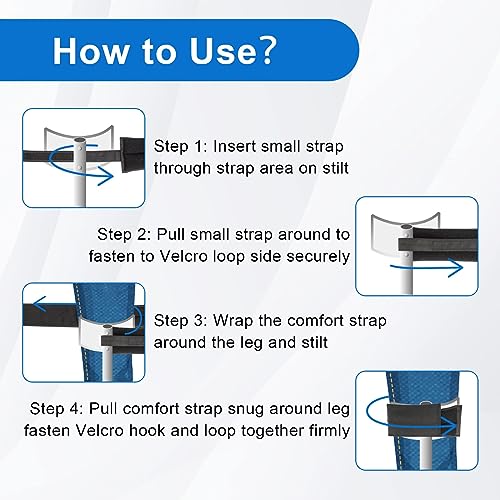 How to Use?

Step 1: Insert small strap through strap area on stilt

Step 2: Pull small strap around to fasten to Velcro loop side securely

Step 3: Wrap the comfort strap around the leg and stilt

Step 4: Pull comfort strap snug around leg fasten Velcro hook and loop together firmly