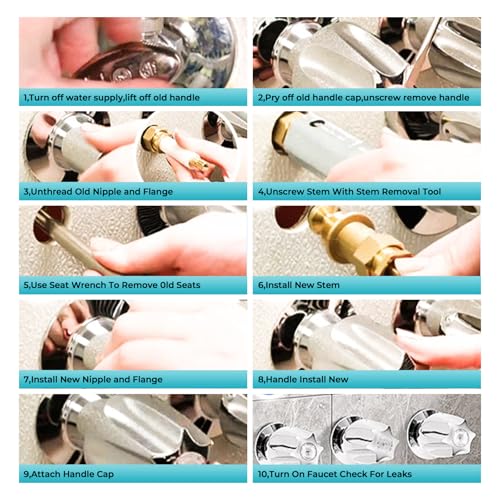 1,Turn off water supply,lift off old handle

2,Pry off old handle cap,unscrew remove handle

3,Unthread Old Nipple and Flange

4,Unscrew Stem With Stem Removal Tool

5,Use Seat Wrench To Remove 0ld Seats

6,Install New Stem

7,Install New Nipple and Flange

8,Handle Install New

9,Attach Handle Cap

10,Turn On Faucet Check For Leaks