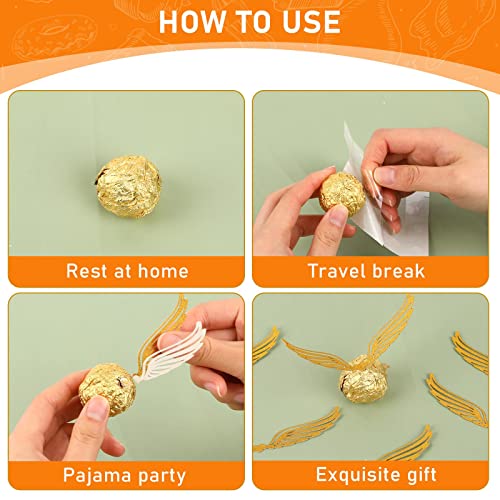 HOW TO USE

Rest at home

Travel break

Pajama party

Exquisite gift