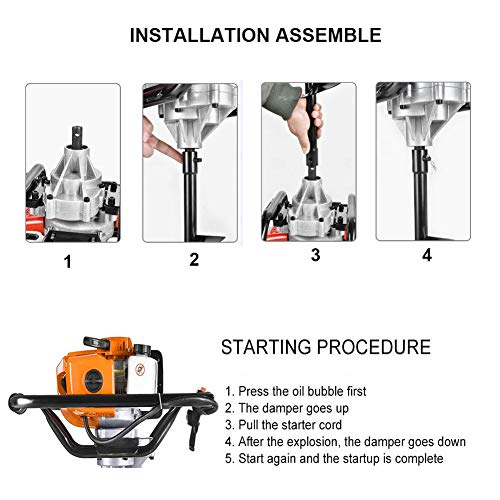 INSTALLATION ASSEMBLE

1

2

3

4

STARTING PROCEDURE

1. Press the oil bubble first
2. The damper goes up
3. Pull the starter cord
4. After the explosion, the damper goes down
5. Start again and the startup is complete