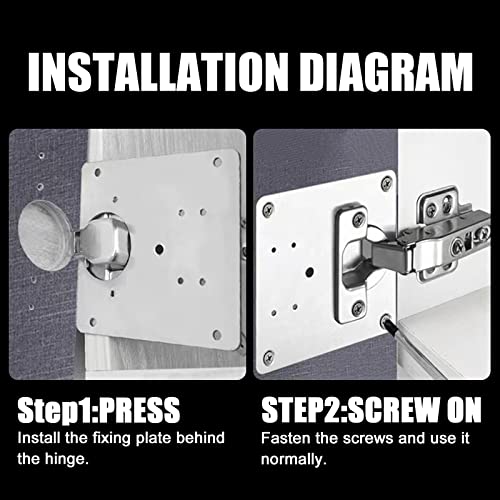 INSTALLATION DIAGRAM

Step1:PRESS
Install the fixing plate behind the hinge.

STEP2:SCREW ON
Fasten the screws and use it normally.