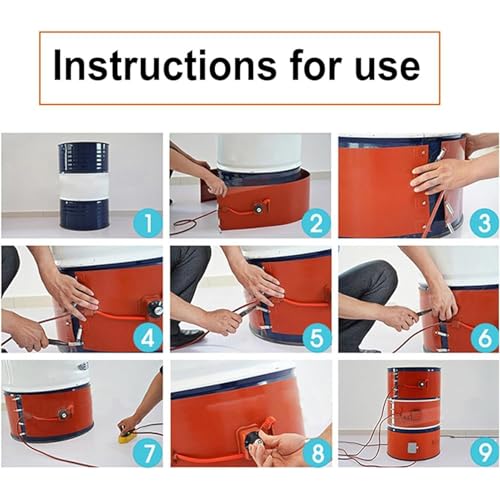 Instructions for use

1

2

3

4

5

6

7

8

9