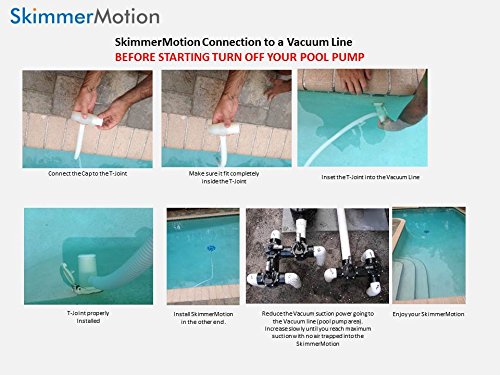 SkimmerMotion

SkimmerMotion Connection to a Vacuum Line
BEFORE STARTING TURN OFF YOUR POOL PUMP

Connect the Cap to the T-Joint

Make sure it fit completely inside the T-Joint

Inset the T-Joint into the Vacuum Line

T-Joint properly Installed

Install SkimmerMotion in the other end.

Reduce the Vacuum suction power going to the Vacuum line (pool pump area). Increase slowly until you reach maximum suction with no air trapped into the SkimmerMotion

Enjoy your SkimmerMotion