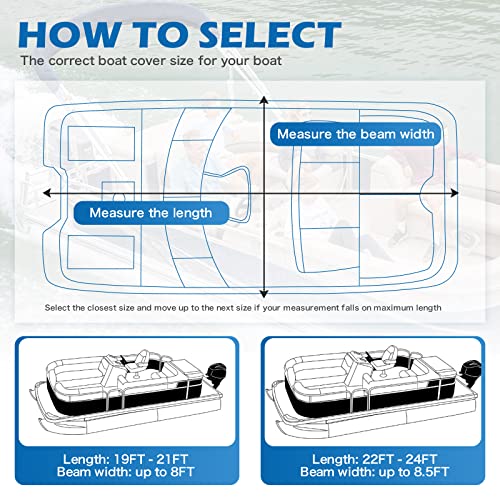 HOW TO SELECT
The correct boat cover size for your boat

Measure the beam width

Measure the length

Select the closest size and move up to the next size if your measurement falls on maximum length

Length: 19FT - 21FT
Beam width: up to 8FT

Length: 22FT - 24FT
Beam width: up to 8.5FT