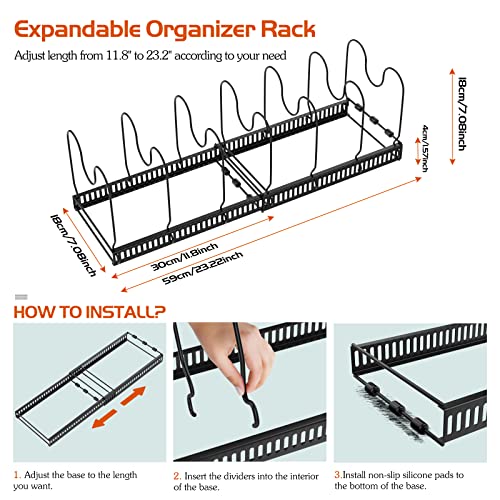 Expandable Organizer Rack

Adjust length from 11.8" to 23.2" according to your need

18cm/7.08inch

4cm/1.57inch

18cm/7.08inch

30cm/11.8inch

59cm/23.22inch

HOW TO INSTALL?

1. Adjust the base to the length you want.

2. Insert the dividers into the interior of the base.

3.Install non-slip silicone pads to the bottom of the base.