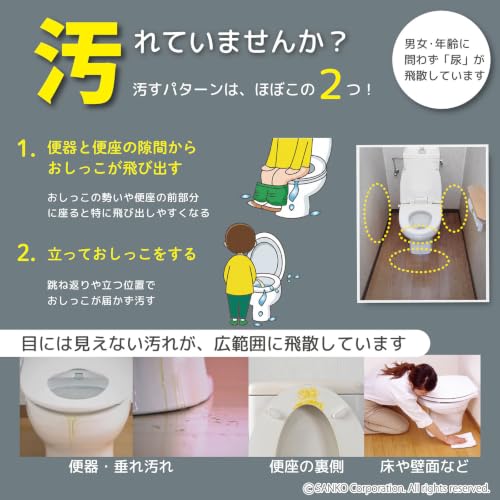 汚れていませんか？

汚すパターンは、ほぼこの2つ！

男女・年齢に問わず「尿」が飛散しています

1. 便器と便座の隙間からおしっこが飛び出す

おしっこの勢いや便座の前部分に座ると特に飛び出しやすくなる

2. 立っておしっこをする

跳ね返りや立つ位置でおしっこが届かず汚す

目には見えない汚れが、広範囲に飛散しています

便器・垂れ汚れ

便座の裏側

床や壁面など

©SANKO Corporation. All rights reserved.