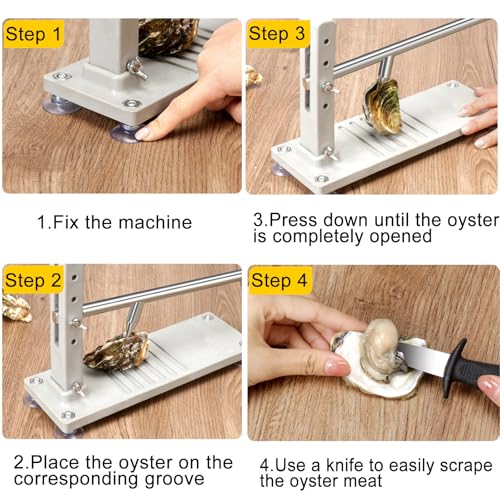 Step 1

1.Fix the machine

Step 3

3.Press down until the oyster is completely opened

Step 2

2.Place the oyster on the corresponding groove

Step 4

4.Use a knife to easily scrape the oyster meat