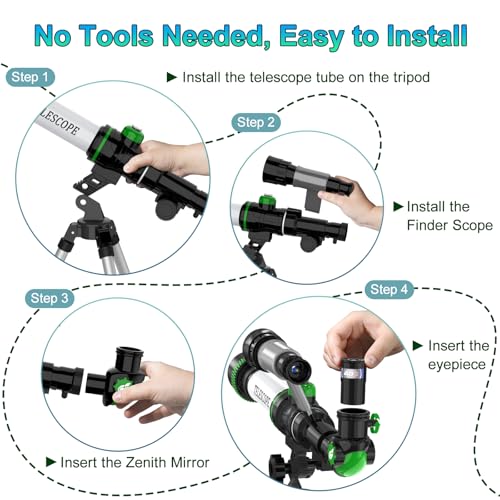 No Tools Needed, Easy to Install

Step 1

▶ Install the telescope tube on the tripod

LESCOPE

Step 2

▶ Install the Finder Scope

Step 3

▶ Insert the Zenith Mirror

Step 4

▶ Insert the eyepiece

TELESCOPE