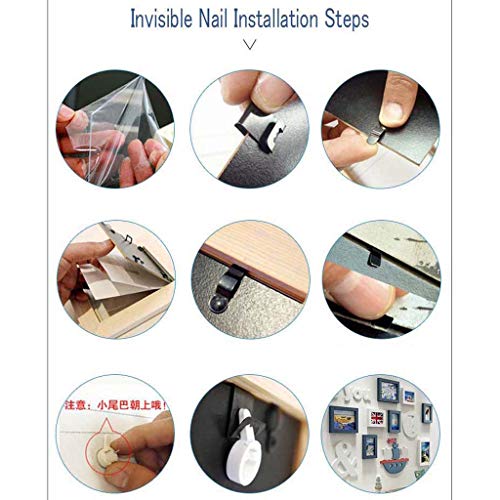 Invisible Nail Installation Steps

注意：小尾巴朝上哦！

You