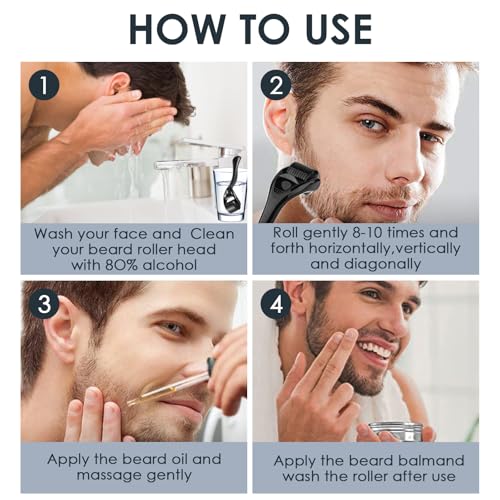 HOW TO USE

1

Wash your face and Clean your beard roller head with 80% alcohol

2

Roll gently 8-10 times and forth horizontally,vertically and diagonally

3

Apply the beard oil and massage gently

4

Apply the beard balmand wash the roller after use