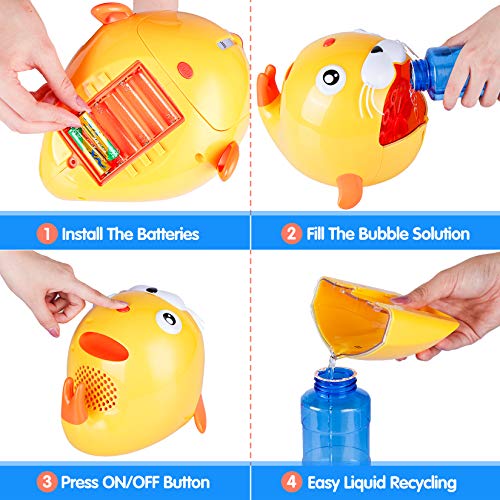 1 Install The Batteries

2 Fill The Bubble Solution

3 Press ON/OFF Button

4 Easy Liquid Recycling