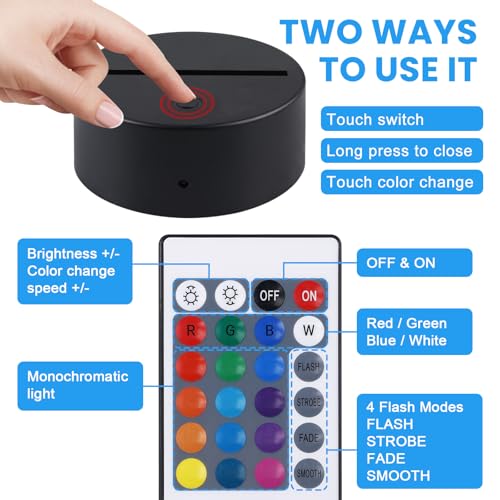 TWO WAYS TO USE IT

Touch switch

Long press to close

Touch color change

Brightness +/-
Color change speed +/-

OFF & ON

OFF ON

R G B W

Red / Green
Blue / White

Monochromatic light

FLASH
STROBE
FADE
SMOOTH

4 Flash Modes
FLASH
STROBE
FADE
SMOOTH