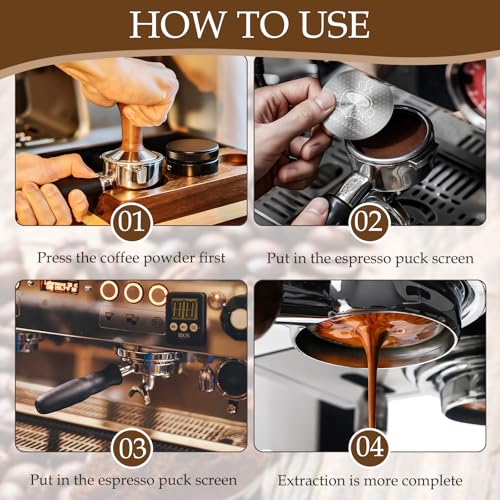 HOW TO USE

01

Press the coffee powder first

02

Put in the espresso puck screen

03

Put in the espresso puck screen

04

Extraction is more complete