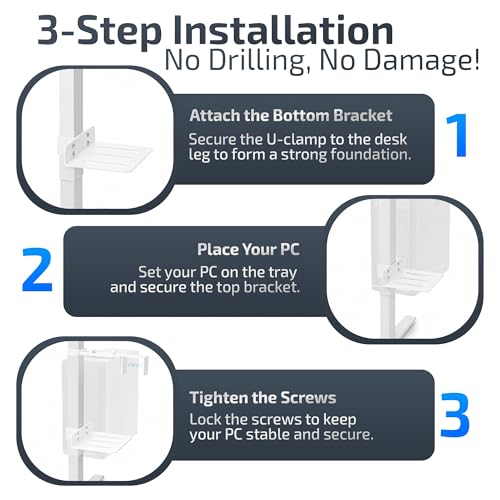 3-Step Installation
No Drilling, No Damage!

Attach the Bottom Bracket
Secure the U-clamp to the desk leg to form a strong foundation.

1

2

Place Your PC
Set your PC on the tray and secure the top bracket.

Tighten the Screws
Lock the screws to keep your PC stable and secure.

3