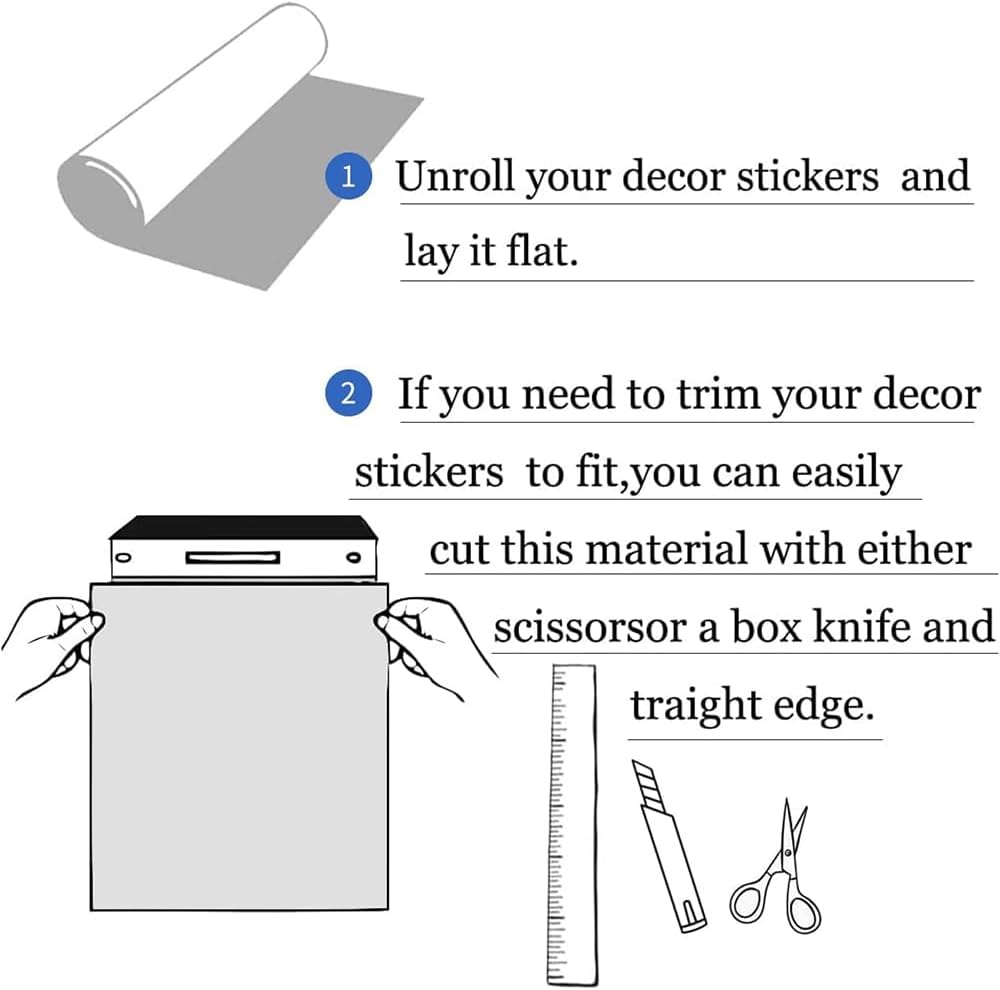 1 Unroll your decor stickers and lay it flat.

2 If you need to trim your decor stickers to fit,you can easily cut this material with either scissorsor a box knife and traight edge.