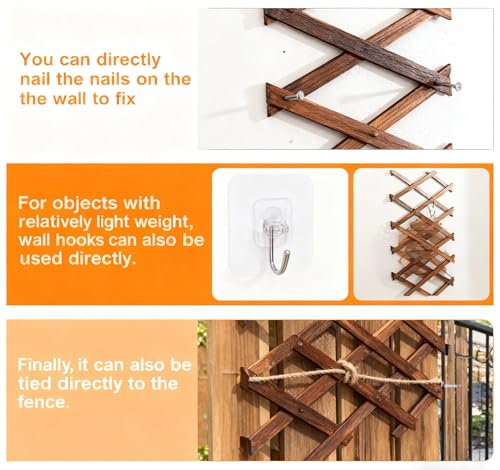 You can directly nail the nails on the the wall to fix

For objects with relatively light weight, wall hooks can also be used directly.

Finally, it can also be tied directly to the fence.