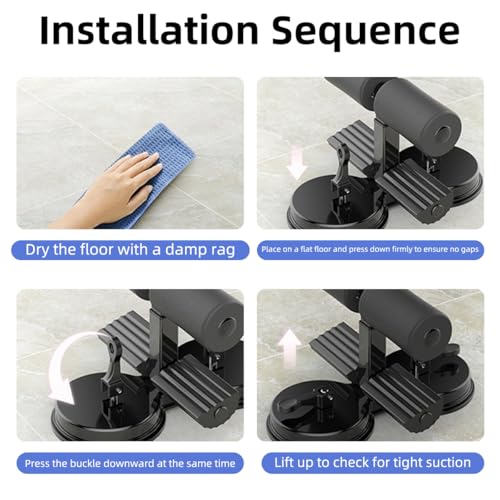 Installation Sequence

Dry the floor with a damp rag

Place on a flat floor and press down firmly to ensure no gaps

Press the buckle downward at the same time

Lift up to check for tight suction