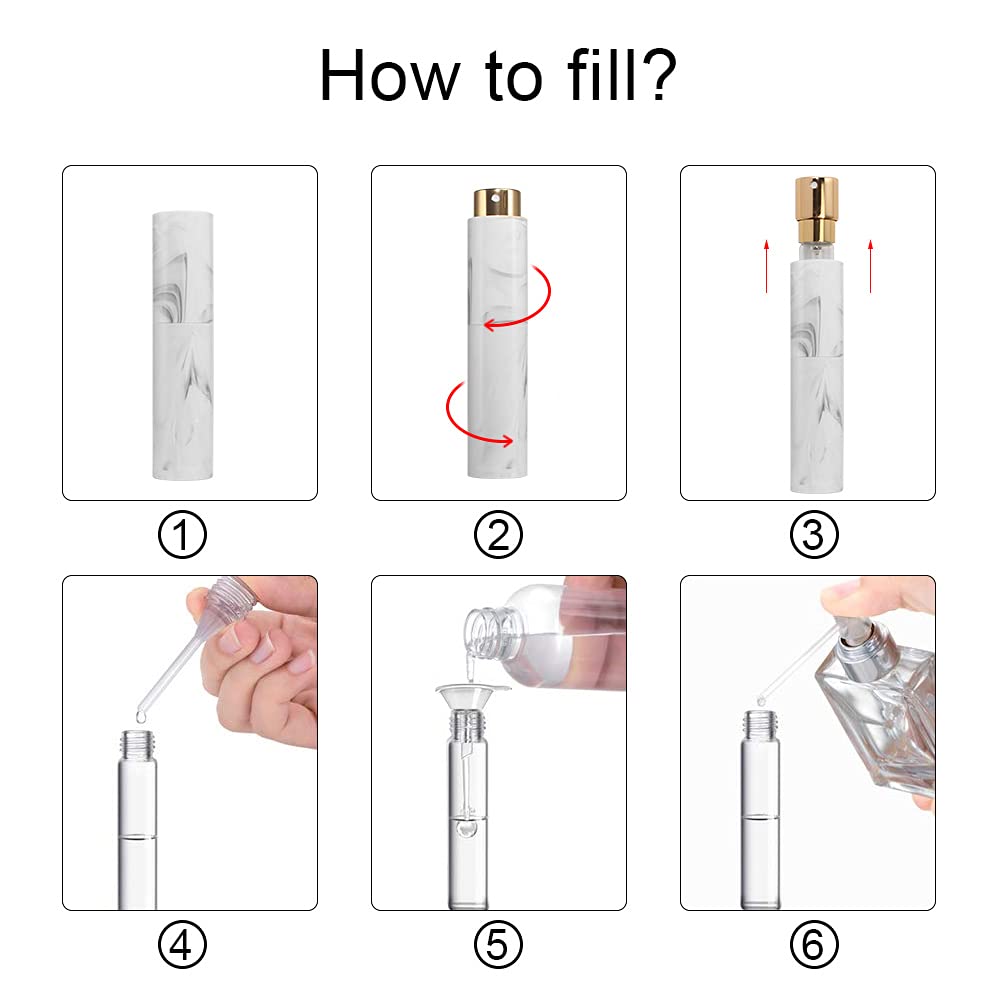 How to fill?

①

②

③

④

⑤

⑥