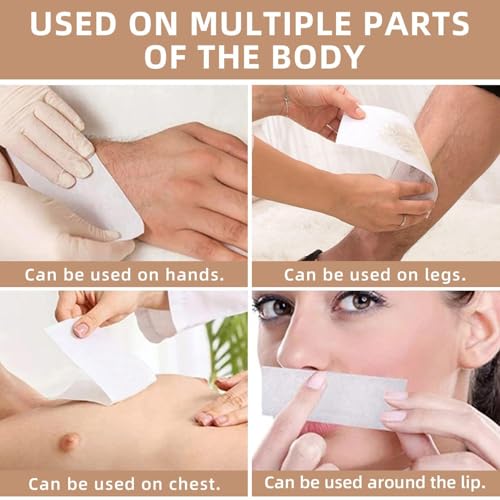 USED ON MULTIPLE PARTS OF THE BODY

Can be used on hands.

Can be used on legs.

Can be used on chest.

Can be used around the lip.