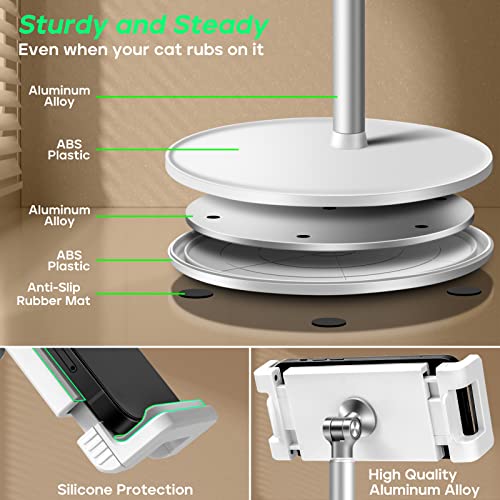 Sturdy and Steady
Even when your cat rubs on it

Aluminum Alloy

ABS Plastic

Aluminum Alloy

ABS Plastic

Anti-Slip Rubber Mat

Silicone Protection

High Quality Aluminum Alloy