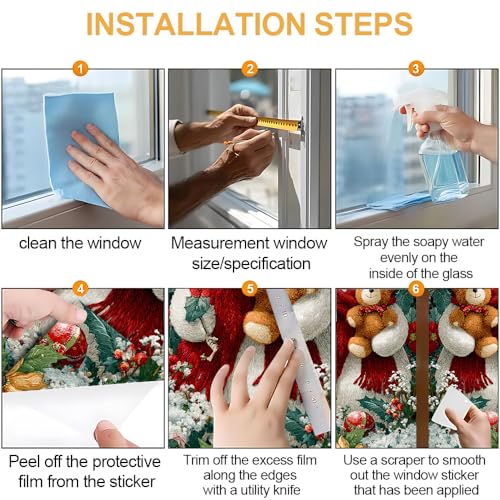 INSTALLATION STEPS

1

clean the window

2

Measurement window size/specification

3

Spray the soapy water evenly on the inside of the glass

4

Peel off the protective film from the sticker

5

Trim off the excess film along the edges with a utility knife

6

Use a scraper to smooth out the window sticker that has been applied