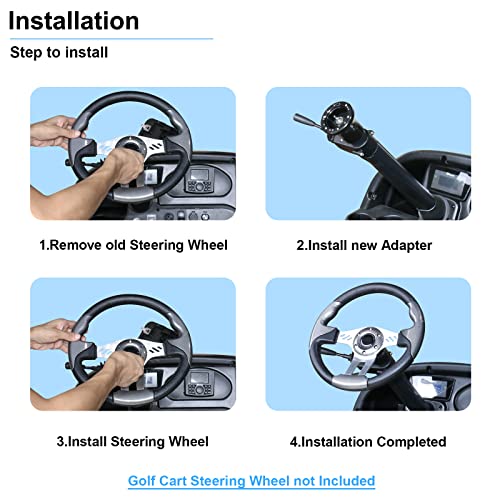 Installation

Step to install

1.Remove old Steering Wheel

2.Install new Adapter

3.Install Steering Wheel

4.Installation Completed

Golf Cart Steering Wheel not Included