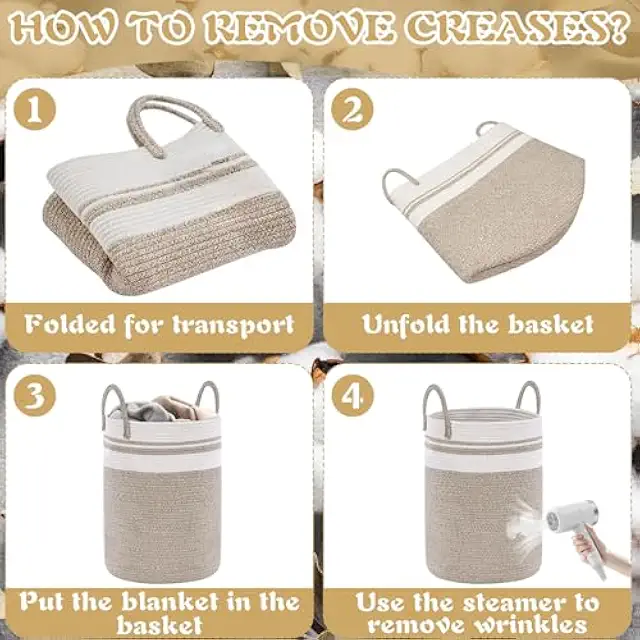 HOW TO REMOVE CREASES?

1

Folded for transport

2

Unfold the basket

3

Put the blanket in the basket

4

Use the steamer to remove wrinkles