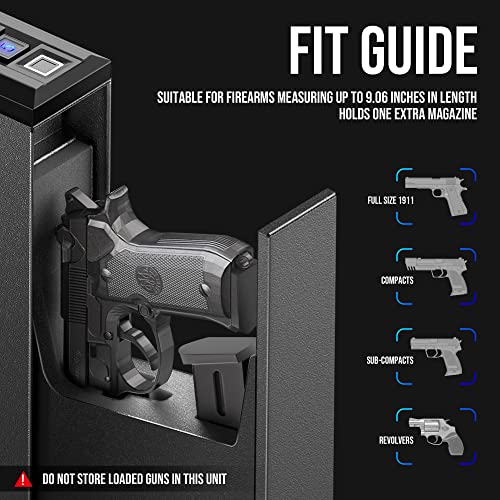 FIT GUIDE

SUITABLE FOR FIREARMS MEASURING UP TO 9.06 INCHES IN LENGTH
HOLDS ONE EXTRA MAGAZINE

FULL SIZE 1911

COMPACTS

SUB-COMPACTS

REVOLVERS

DO NOT STORE LOADED GUNS IN THIS UNIT