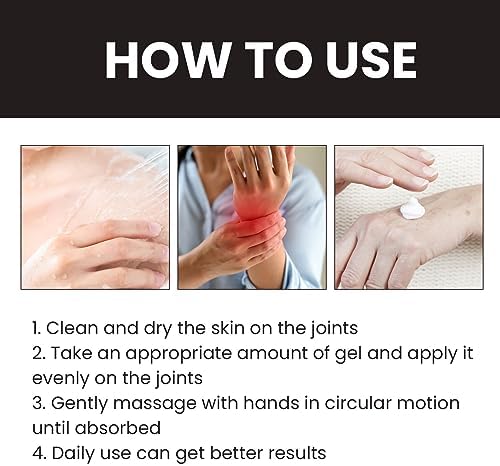 HOW TO USE

1. Clean and dry the skin on the joints
2. Take an appropriate amount of gel and apply it evenly on the joints
3. Gently massage with hands in circular motion until absorbed
4. Daily use can get better results