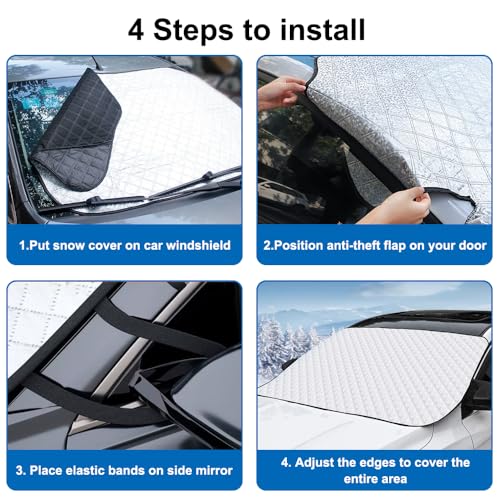 4 Steps to install

1.Put snow cover on car windshield

2.Position anti-theft flap on your door

3. Place elastic bands on side mirror

4. Adjust the edges to cover the entire area