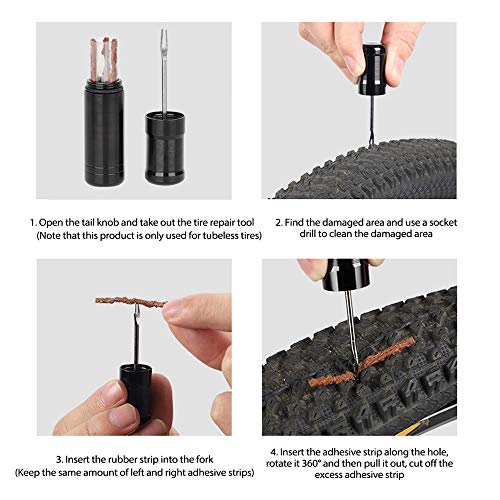 1. Open the tail knob and take out the tire repair tool (Note that this product is only used for tubeless tires)

2. Find the damaged area and use a socket drill to clean the damaged area

3. Insert the rubber strip into the fork (Keep the same amount of left and right adhesive strips)

4. Insert the adhesive strip along the hole, rotate it 360° and then pull it out, cut off the excess adhesive strip