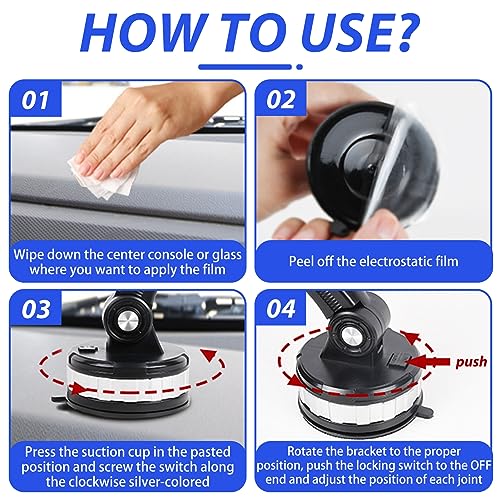 HOW TO USE?

01

Wipe down the center console or glass where you want to apply the film

02

Peel off the electrostatic film

03

Press the suction cup in the pasted position and screw the switch along the clockwise silver-colored

04

push

Rotate the bracket to the proper position, push the locking switch to the OFF end and adjust the position of each joint