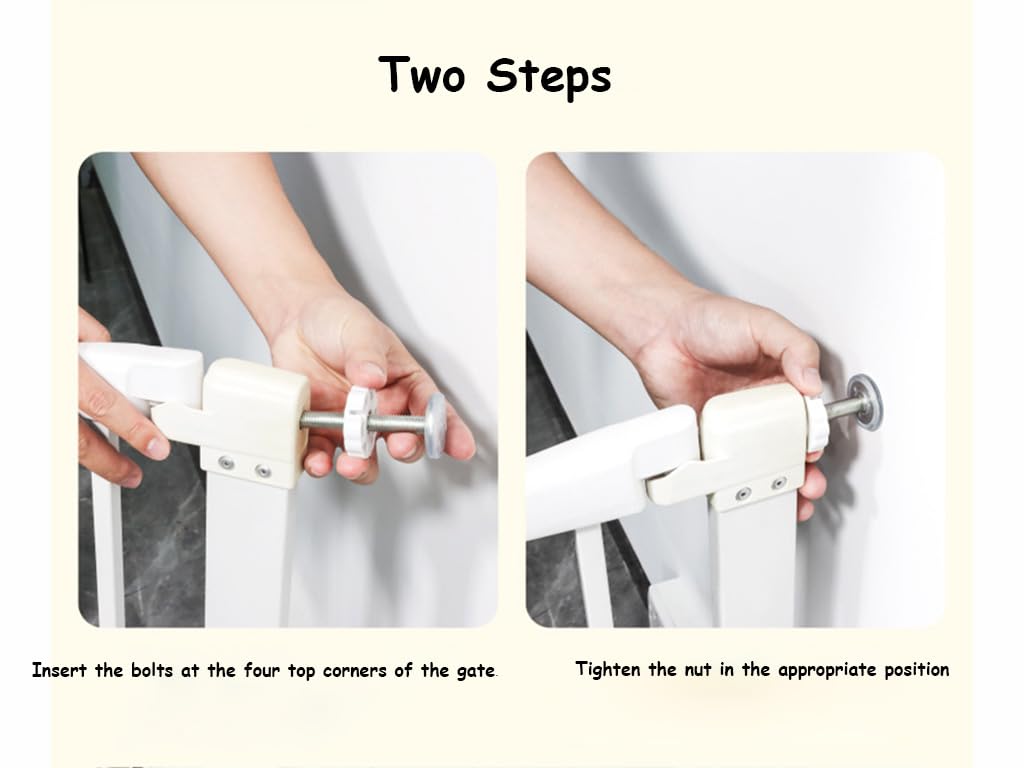 Two Steps

Insert the bolts at the four top corners of the gate.

Tighten the nut in the appropriate position