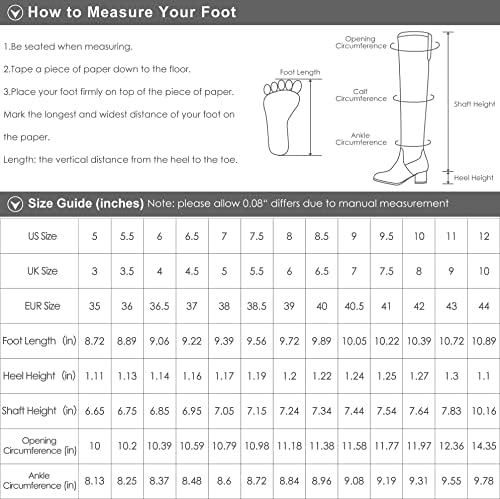 How to Measure Your Foot

1.Be seated when measuring.

2.Tape a piece of paper down to the floor.

3.Place your foot firmly on top of the piece of paper. Mark the longest and widest distance of your foot on the paper.

Length: the vertical distance from the heel to the toe.

Foot Length

Opening Circumference

Calf Circumference

Ankle Circumference

Shaft Height

Heel Height

Size Guide (inches) Note: please allow 0.08" differs due to manual measurement

| US Size | 5 | 5.5 | 6 | 6.5 | 7 | 7.5 | 8 | 8.5 | 9 | 9.5 | 10 | 11 | 12 |
|---|---|---|---|---|---|---|---|---|---|---|---|---|---|
| UK Size | 3 | 3.5 | 4 | 4.5 | 5 | 5.5 | 6 | 6.5 | 7 | 7.5 | 8 | 9 | 10 |
| EUR Size | 35 | 36 | 36.5 | 37 | 38 | 38.5 | 39 | 40 | 40.5 | 41 | 42 | 43 | 44 |
| Foot Length (in) | 8.72 | 8.89 | 9.06 | 9.22 | 9.39 | 9.56 | 9.72 | 9.89 | 10.05 | 10.22 | 10.39 | 10.72 | 10.89 |
| Heel Height (in) | 1.11 | 1.13 | 1.14 | 1.16 | 1.17 | 1.19 | 1.2 | 1.22 | 1.24 | 1.25 | 1.27 | 1.3 | 1.1 |
| Shaft Height (in) | 6.65 | 6.75 | 6.85 | 6.95 | 7.05 | 7.15 | 7.24 | 7.34 | 7.44 | 7.54 | 7.64 | 7.83 | 10.16 |
| Opening Circumference (in) | 10 | 10.2 | 10.39 | 10.59 | 10.79 | 10.98 | 11.18 | 11.38 | 11.58 | 11.77 | 11.97 | 12.36 | 14.35 |
| Ankle Circumference (in) | 8.13 | 8.25 | 8.37 | 8.48 | 8.6 | 8.72 | 8.84 | 8.96 | 9.08 | 9.19 | 9.31 | 9.55 | 9.78 |