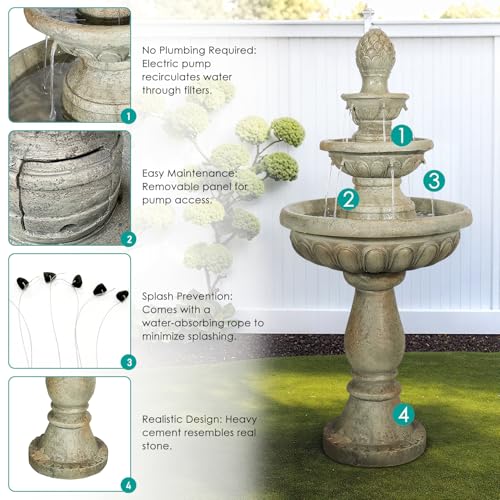 1

No Plumbing Required: Electric pump recirculates water through filters.

2

Easy Maintenance: Removable panel for pump access.

3

Splash Prevention: Comes with a water-absorbing rope to minimize splashing.

4

Realistic Design: Heavy cement resembles real stone.

1

2

3

4