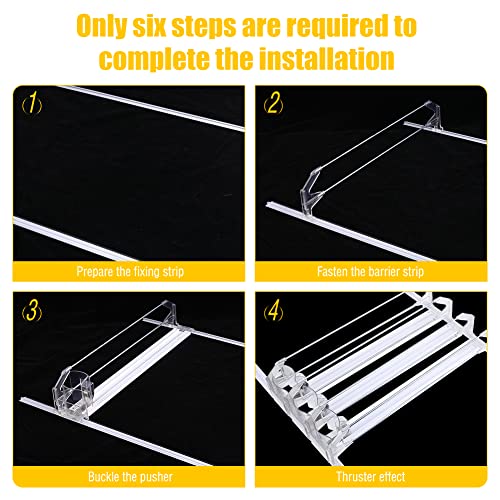 Only six steps are required to complete the installation

(1)

Prepare the fixing strip

(2)

Fasten the barrier strip

(3)

Buckle the pusher

(4)

Thruster effect