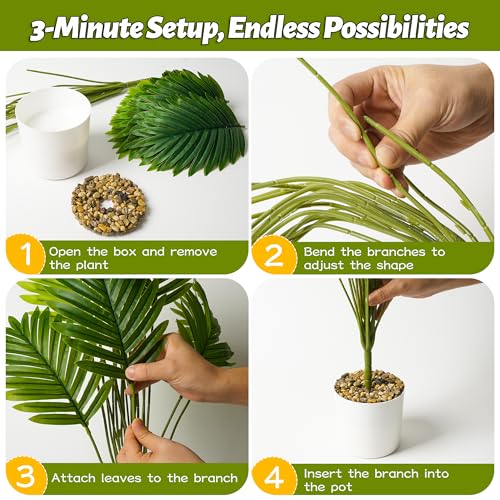 3-Minute Setup, Endless Possibilities

1 Open the box and remove the plant

2 Bend the branches to adjust the shape

3 Attach leaves to the branch

4 Insert the branch into the pot