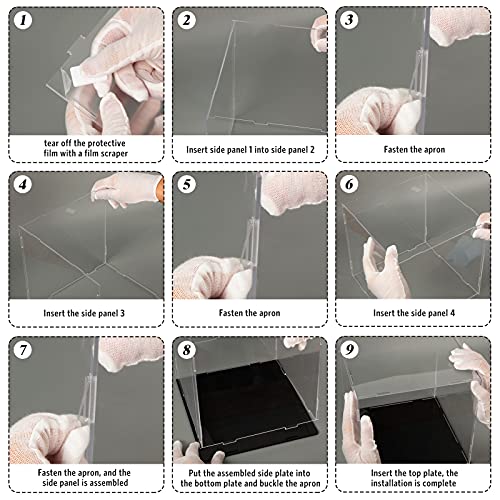 1

tear off the protective film with a film scraper

2

Insert side panel 1 into side panel 2

3

Fasten the apron

4

Insert the side panel 3

5

Fasten the apron

6

Insert the side panel 4

7

Fasten the apron, and the side panel is assembled

8

Put the assembled side plate into the bottom plate and buckle the apron

9

Insert the top plate, the installation is complete