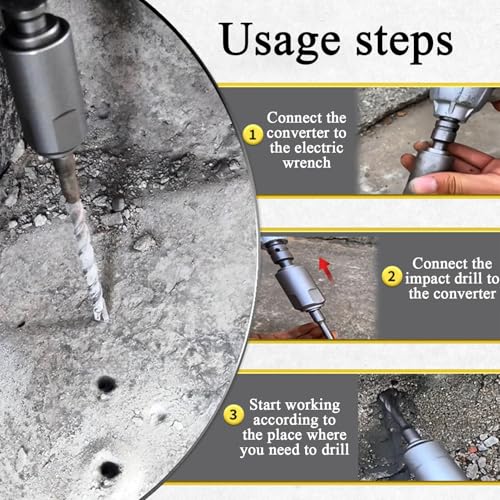 Usage steps

1 Connect the converter to the electric wrench

2 Connect the impact drill to the converter

3 Start working according to the place where you need to drill