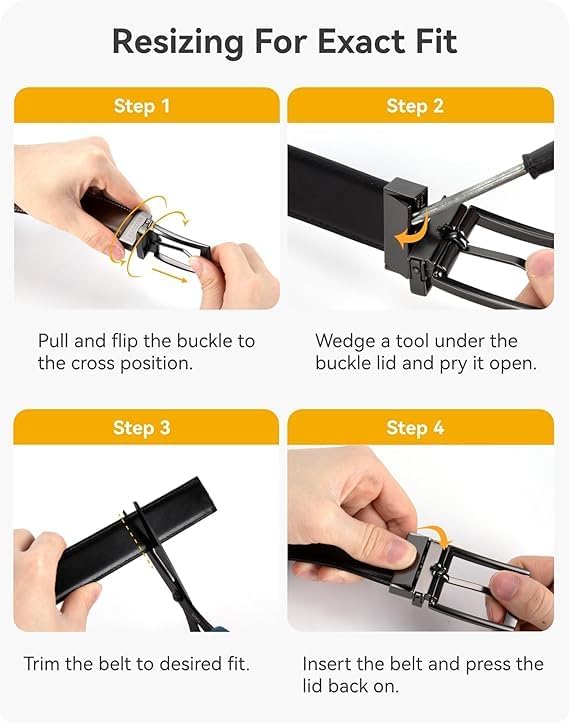 Resizing For Exact Fit

Step 1

Pull and flip the buckle to the cross position.

Step 2

Wedge a tool under the buckle lid and pry it open.

Step 3

Trim the belt to desired fit.

Step 4

Insert the belt and press the lid back on.